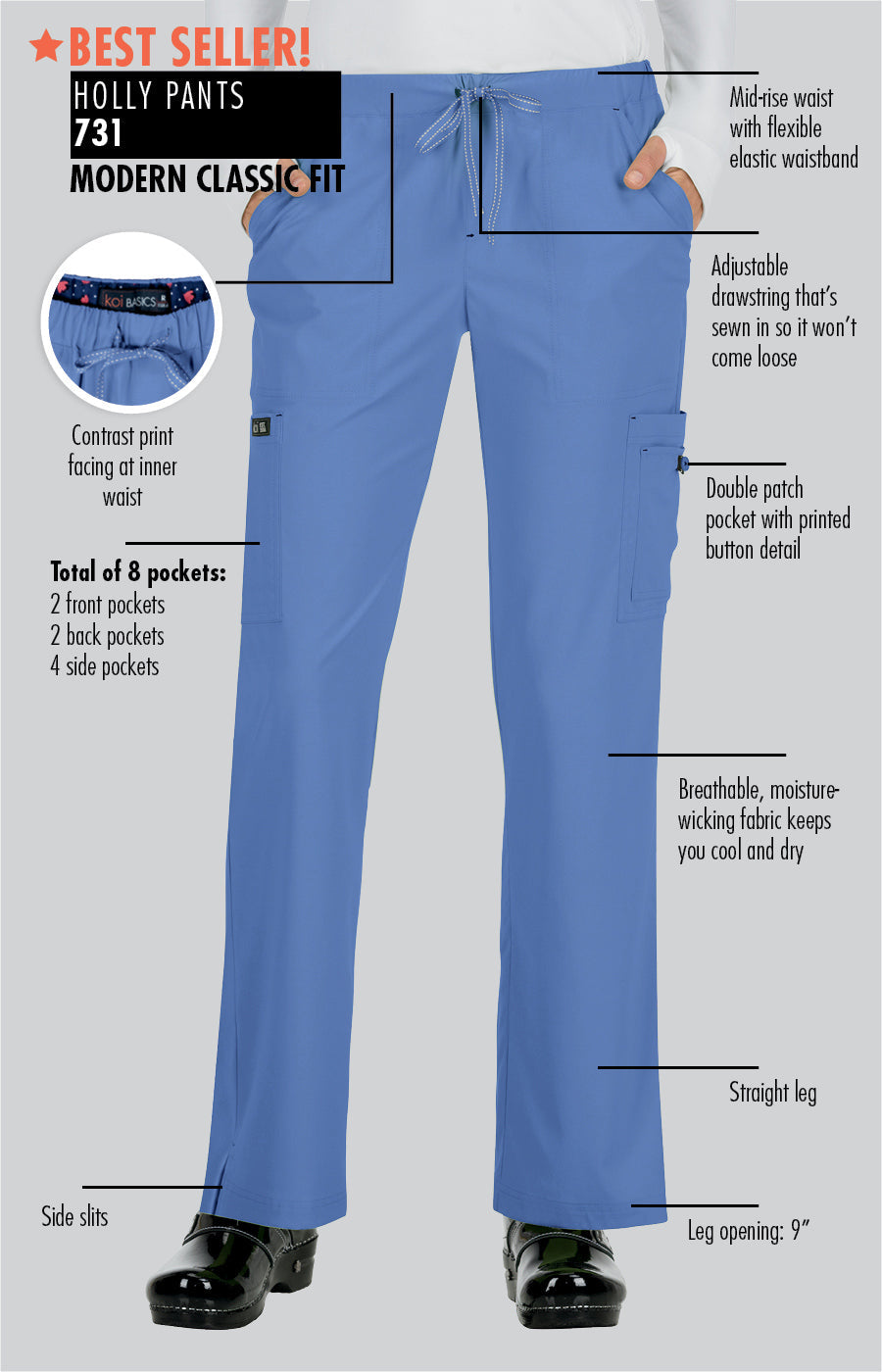 ★BEST SELLER!

HOLLY PANTS
731
MODERN CLASSIC FIT

koi BASICS

Contrast print facing at inner waist

Total of 8 pockets:
2 front pockets
2 back pockets
4 side pockets

Side slits

Mid-rise waist with flexible elastic waistband

Adjustable drawstring that's sewn in so it won't come loose

Double patch pocket with printed button detail

Breathable, moisture-wicking fabric keeps you cool and dry

Straight leg

Leg opening: 9"